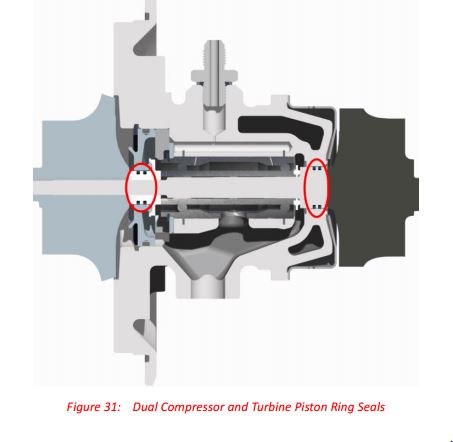 Figure 31: Dual Compressor and Turbine Piston Ring Seals